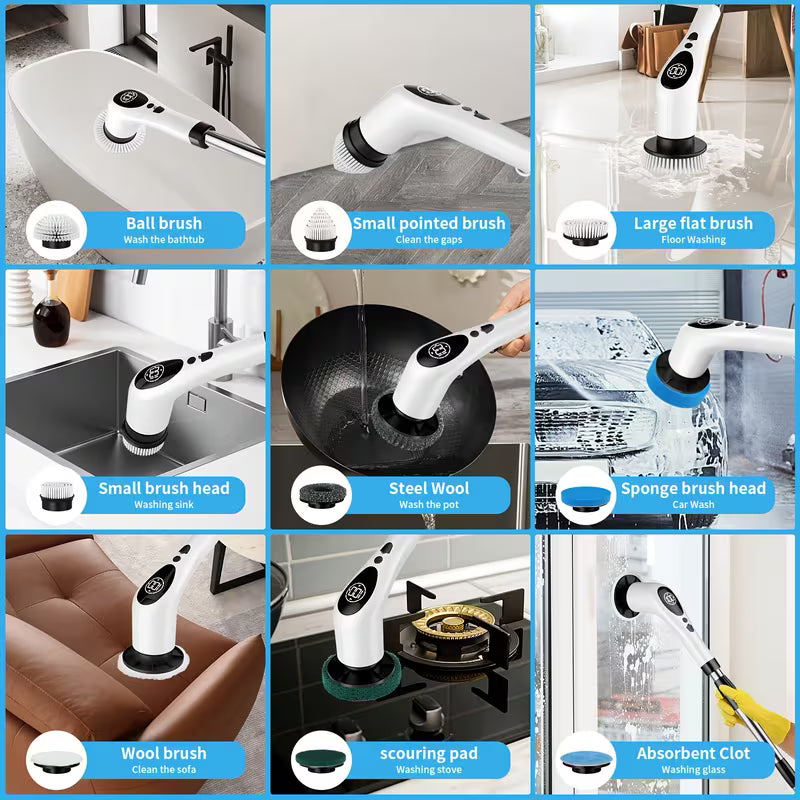 Ball brush
Wash the bathtub

Small pointed brush
Clean the gaps

Large flat brush
Floor Washing

Small brush head
Washing sink

Steel Wool
Wash the pot

Sponge brush head
Car Wash

Wool brush
Clean the sofa

scouring pad
Washing stove

Absorbent Clot
Washing glass